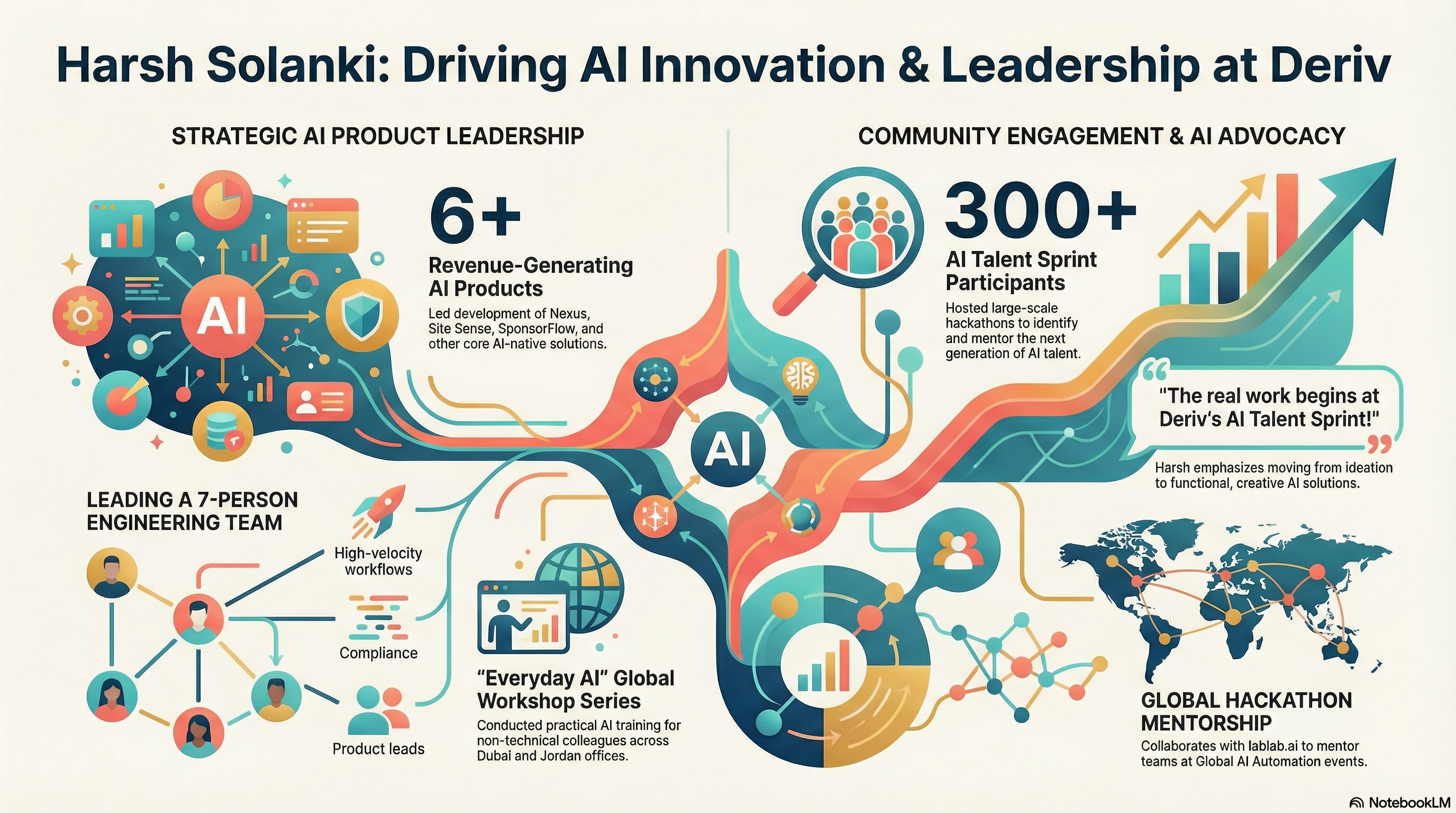 Harsh Solanki: Driving AI Innovation & Leadership at Deriv

STRATEGIC AI PRODUCT LEADERSHIP

AI

6+

Revenue-Generating AI Products

Led development of Nexus, Site Sense, SponsorFlow, and other core AI-native solutions.

LEADING A 7-PERSON ENGINEERING TEAM

High-velocity workflows

Compliance

Product leads

"Everyday AI" Global Workshop Series

Conducted practical AI training for non-technical colleagues across Dubai and Jordan offices.

AI

COMMUNITY ENGAGEMENT & AI ADVOCACY

300+

AI Talent Sprint Participants

Hosted large-scale hackathons to identify and mentor the next generation of AI talent.

"The real work begins at Deriv's AI Talent Sprint!"

Harsh emphasizes moving from ideation to functional, creative AI solutions.

GLOBAL HACKATHON MENTORSHIP

Collaborates with lablab.ai to mentor teams at Global AI Automation events.

NotebookLM